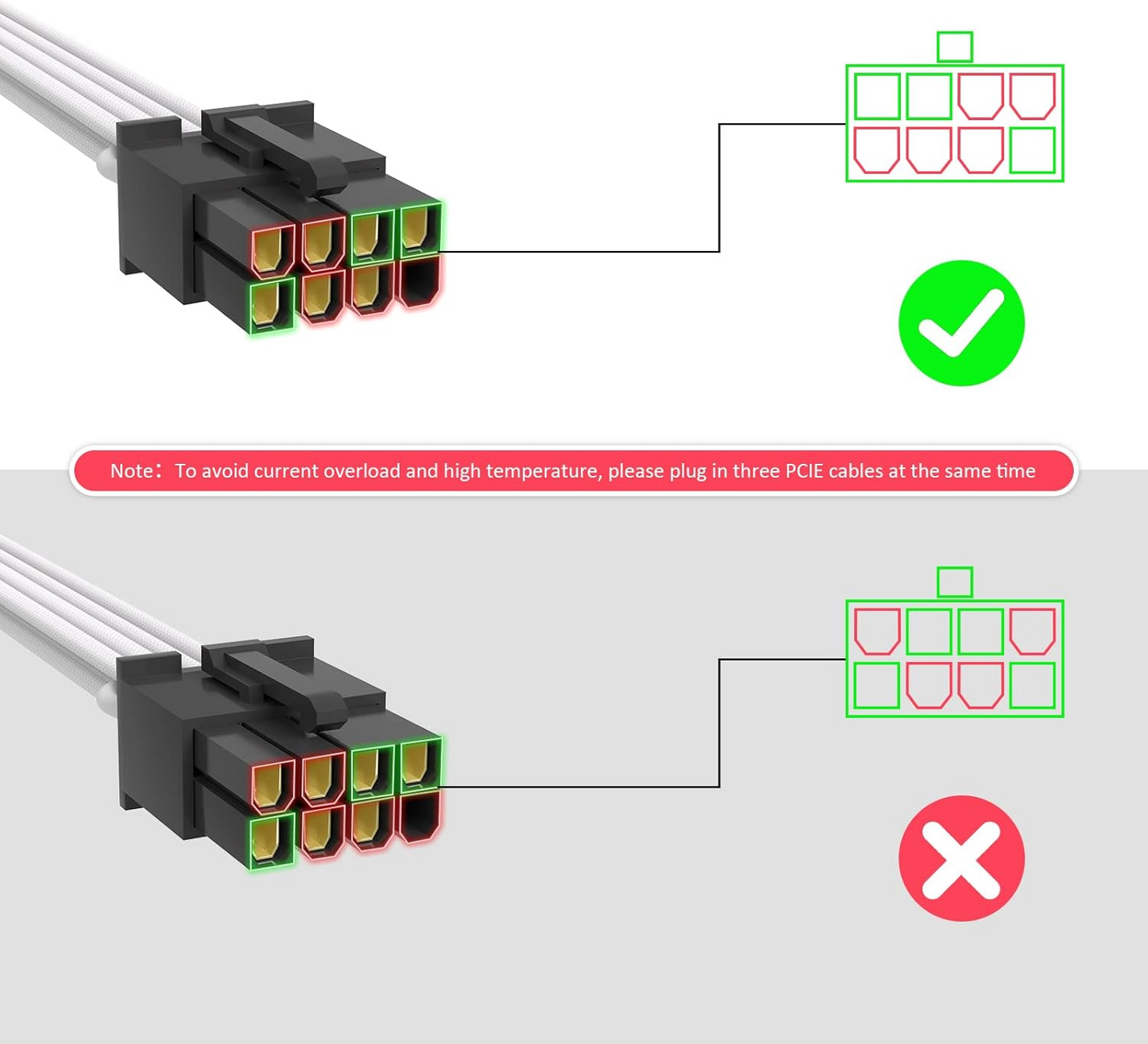 Note： To avoid current overload and high temperature, please plug in three PCIE cables at the same time